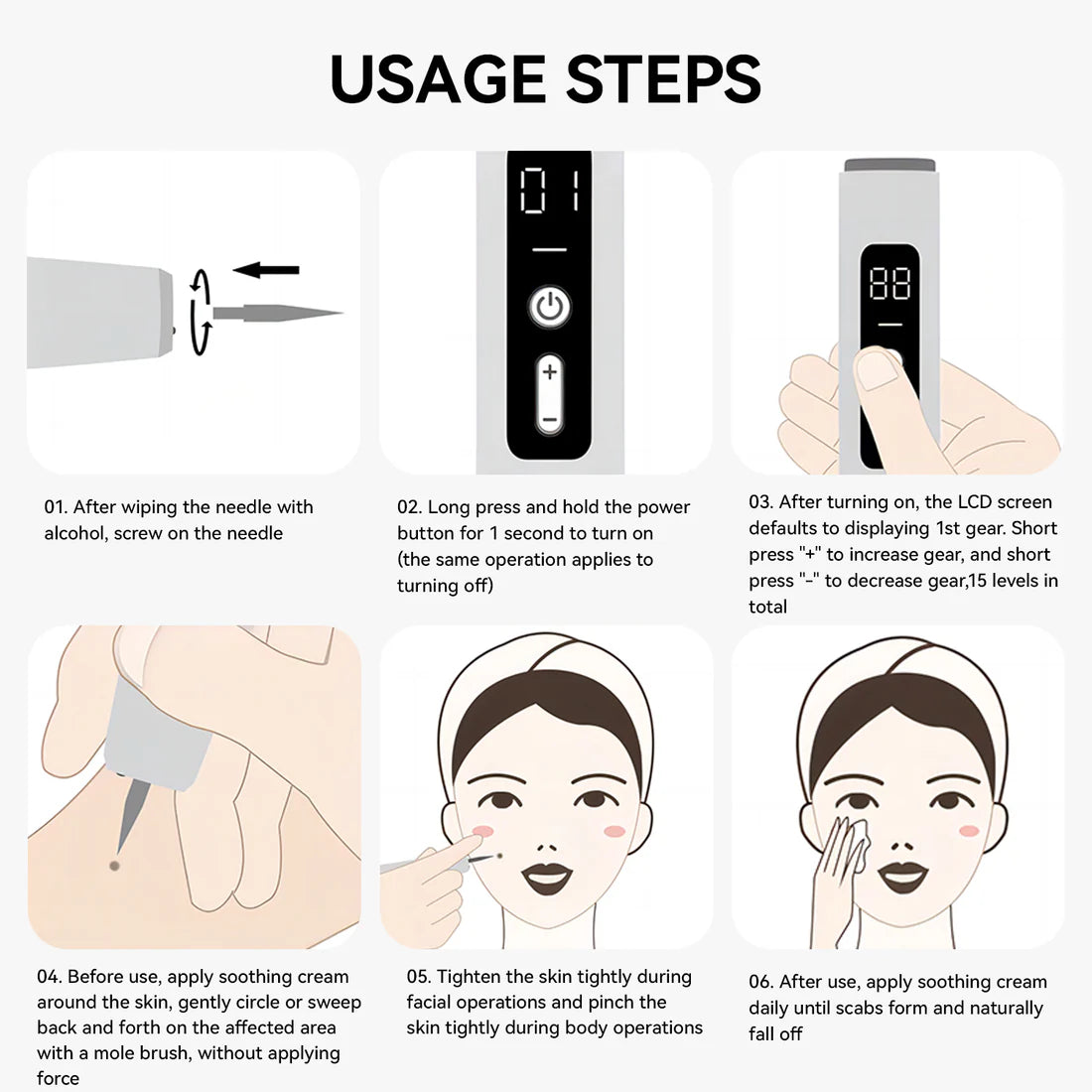 USAGE STEPS

01

+
−

88

01. After wiping the needle with alcohol, screw on the needle

02. Long press and hold the power button for 1 second to turn on (the same operation applies to turning off)

03. After turning on, the LCD screen defaults to displaying 1st gear. Short press "+" to increase gear, and short press "-" to decrease gear,15 levels in total

04. Before use, apply soothing cream around the skin, gently circle or sweep back and forth on the affected area with a mole brush, without applying force

05. Tighten the skin tightly during facial operations and pinch the skin tightly during body operations

06. After use, apply soothing cream daily until scabs form and naturally fall off